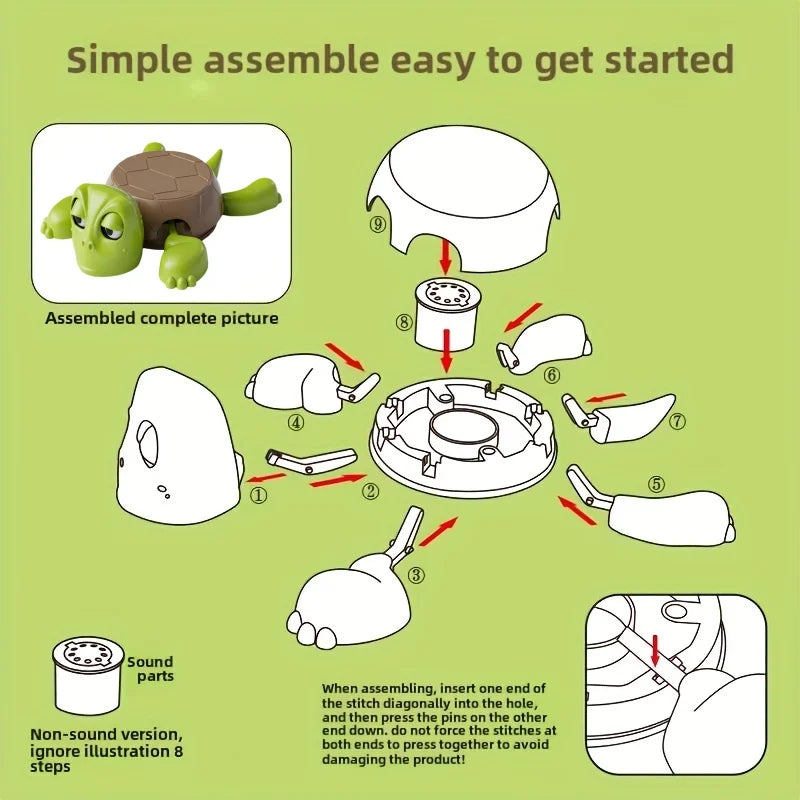 Simple assemble easy to get started

Assembled complete picture

⑨

⑧

⑥

④

⑦

①

②

⑤

③

Sound parts

Non-sound version, ignore illustration 8 steps

When assembling, insert one end of the stitch diagonally into the hole, and then press the pins on the other end down. do not force the stitches at both ends to press together to avoid damaging the product!